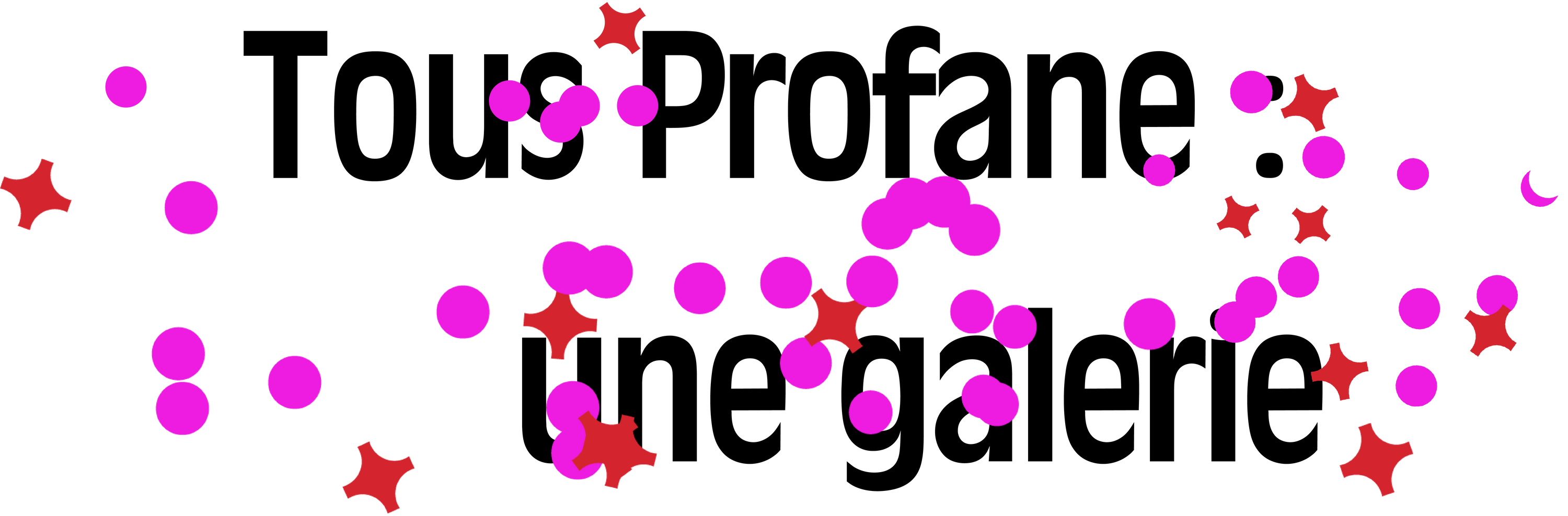 Tous Profane :

une galerie